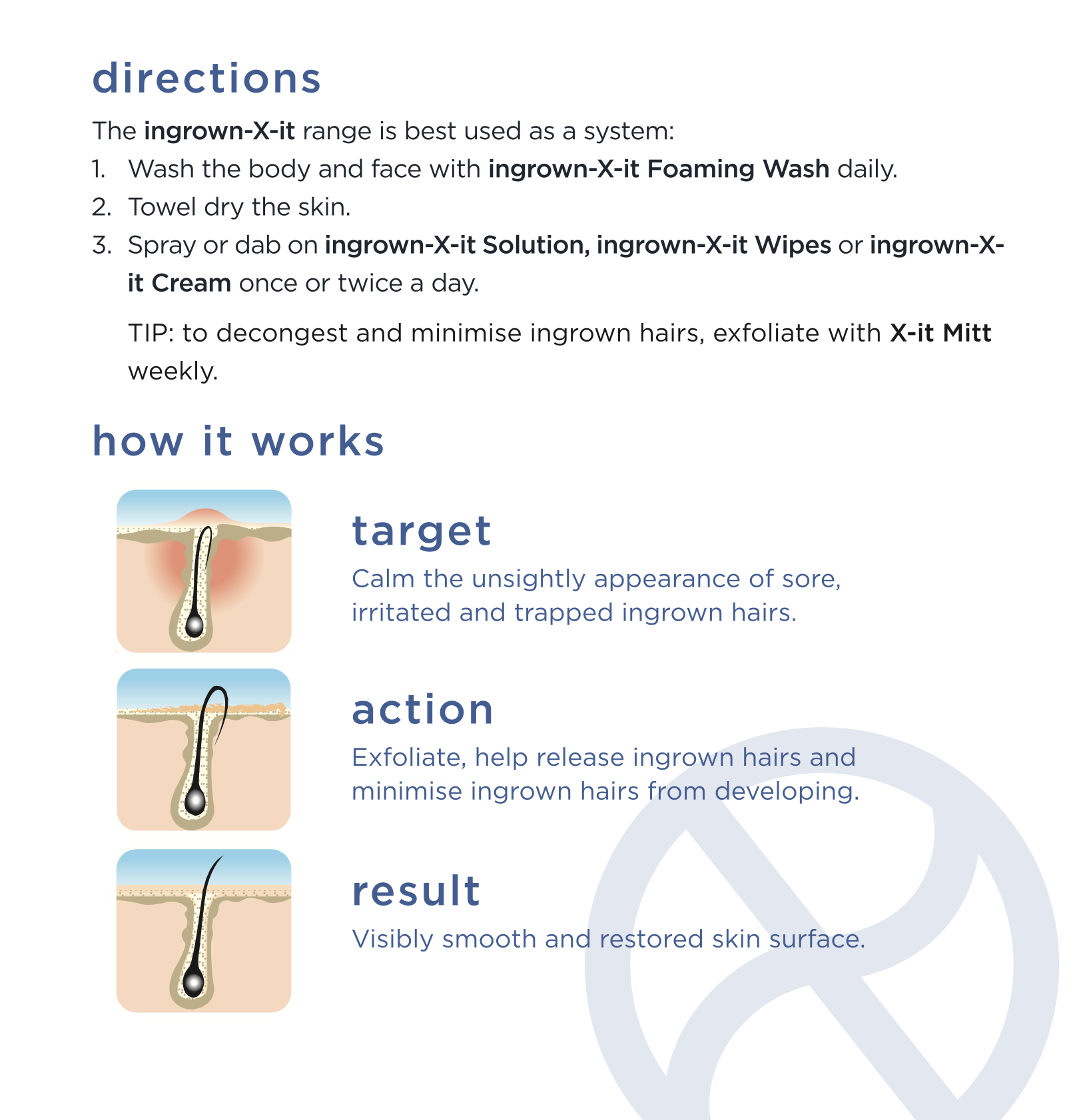 directions

The ingrown-X-it range is best used as a system:

1. Wash the body and face with ingrown-X-it Foaming Wash daily.
2. Towel dry the skin.
3. Spray or dab on ingrown-X-it Solution, ingrown-X-it Wipes or ingrown-X-it Cream once or twice a day.

TIP: to decongest and minimise ingrown hairs, exfoliate with X-it Mitt weekly.

how it works

target

Calm the unsightly appearance of sore, irritated and trapped ingrown hairs.

action

Exfoliate, help release ingrown hairs and minimise ingrown hairs from developing.

result

Visibly smooth and restored skin surface.